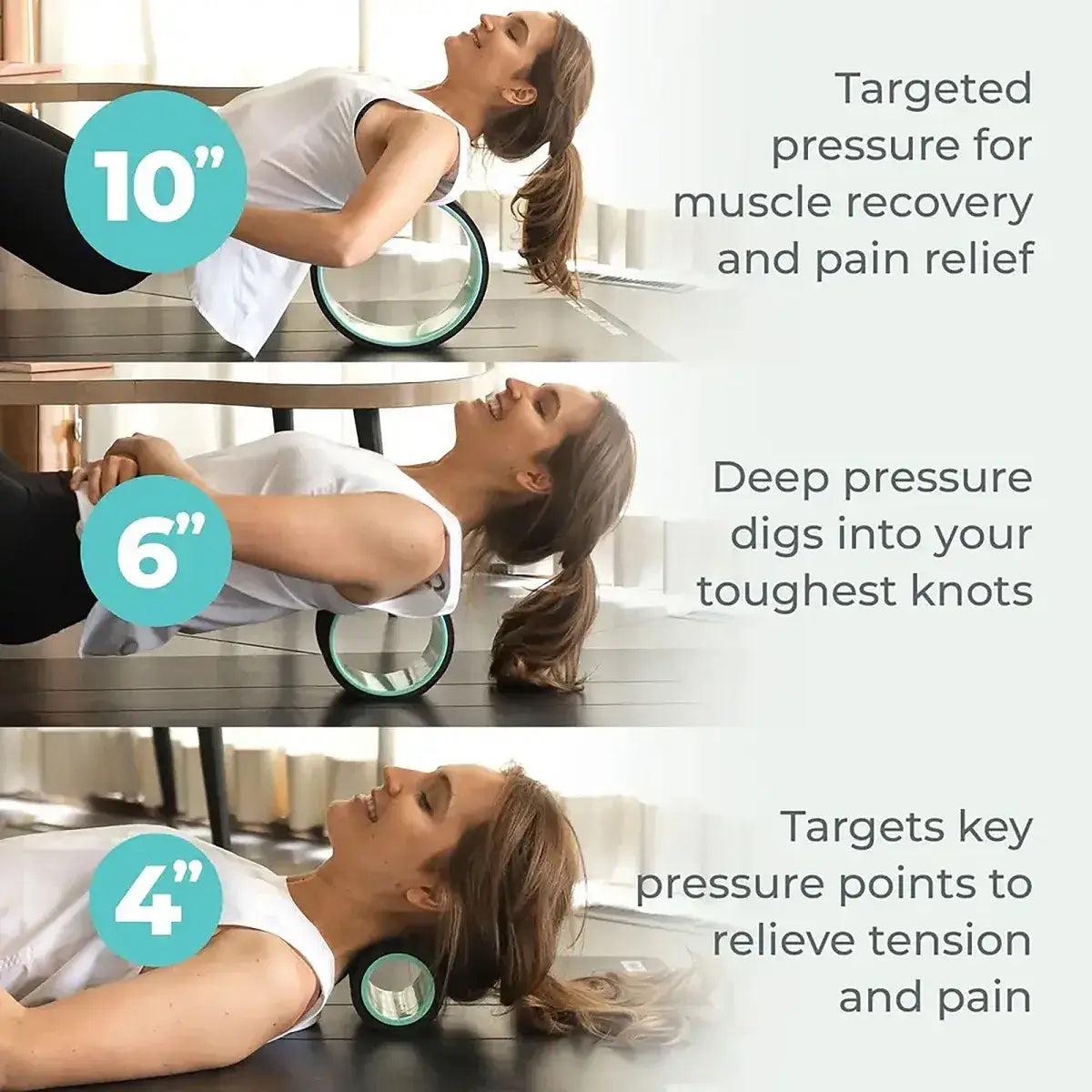 10”

Targeted pressure for muscle recovery and pain relief

6”

Deep pressure digs into your toughest knots

4”

Targets key pressure points to relieve tension and pain